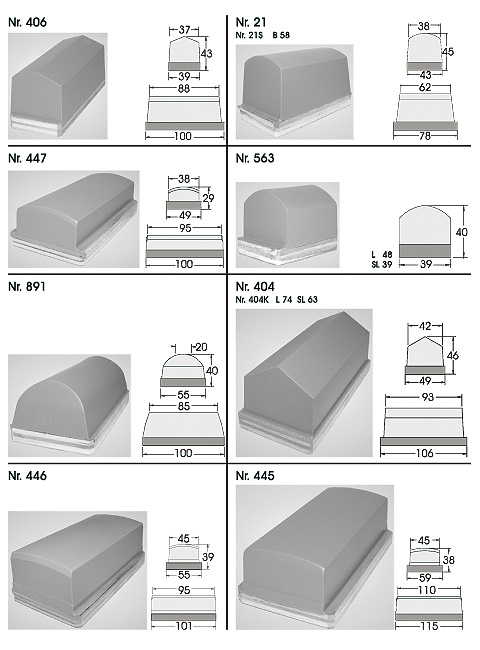 Nr. 406

37
43
39
88
100

Nr. 21
Nr. 21S B 58

38
45
43
62
78

Nr. 447

38
29
49
95
100

Nr. 563

40
L 48
SL 39
39

Nr. 891

20
40
55
85
100

Nr. 404
Nr. 404K L 74 SL 63

42
46
49
93
106

Nr. 446

45
39
55
95
101

Nr. 445

45
38
59
110
115